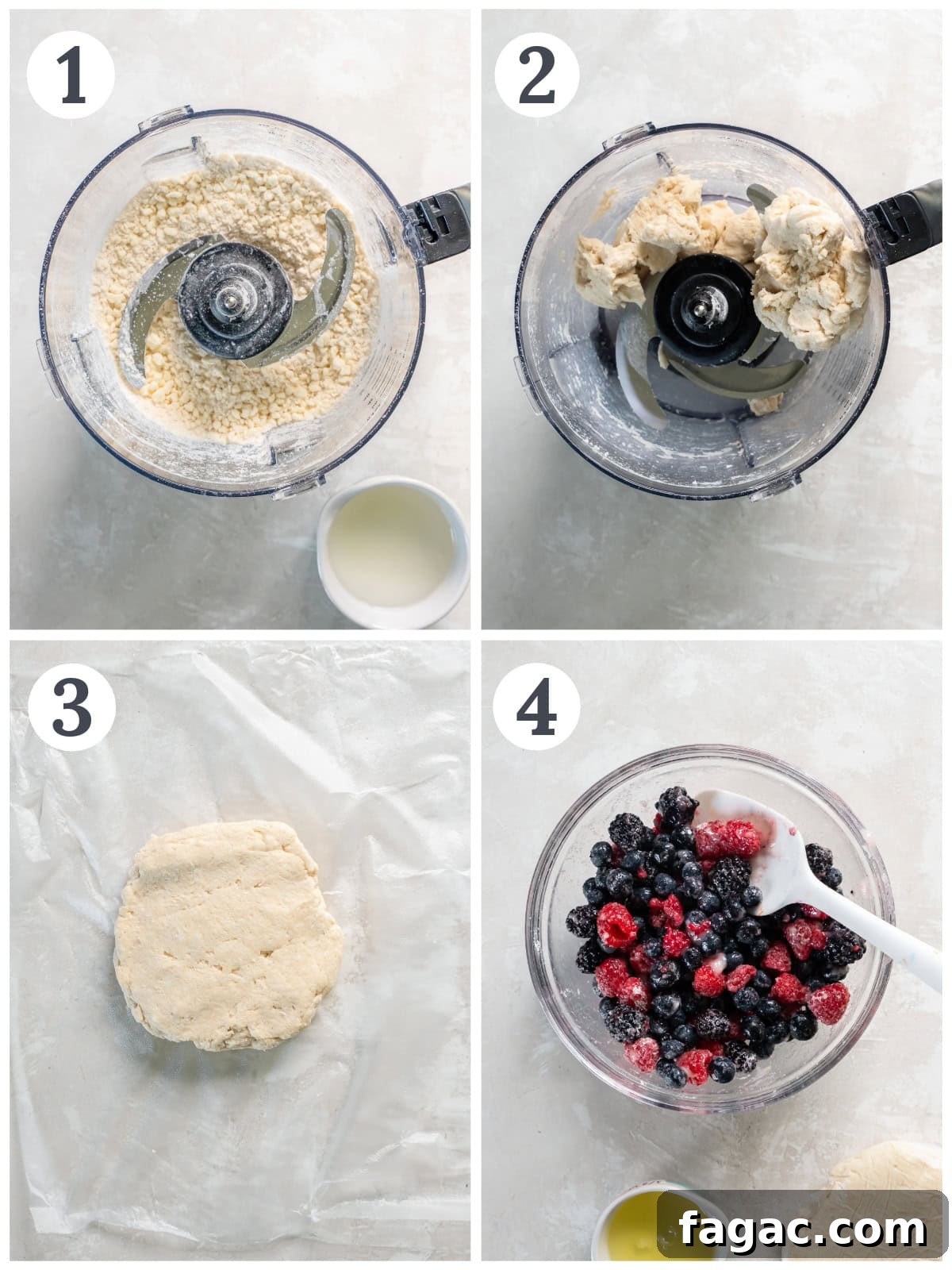 1

2

3

4

fagac.com