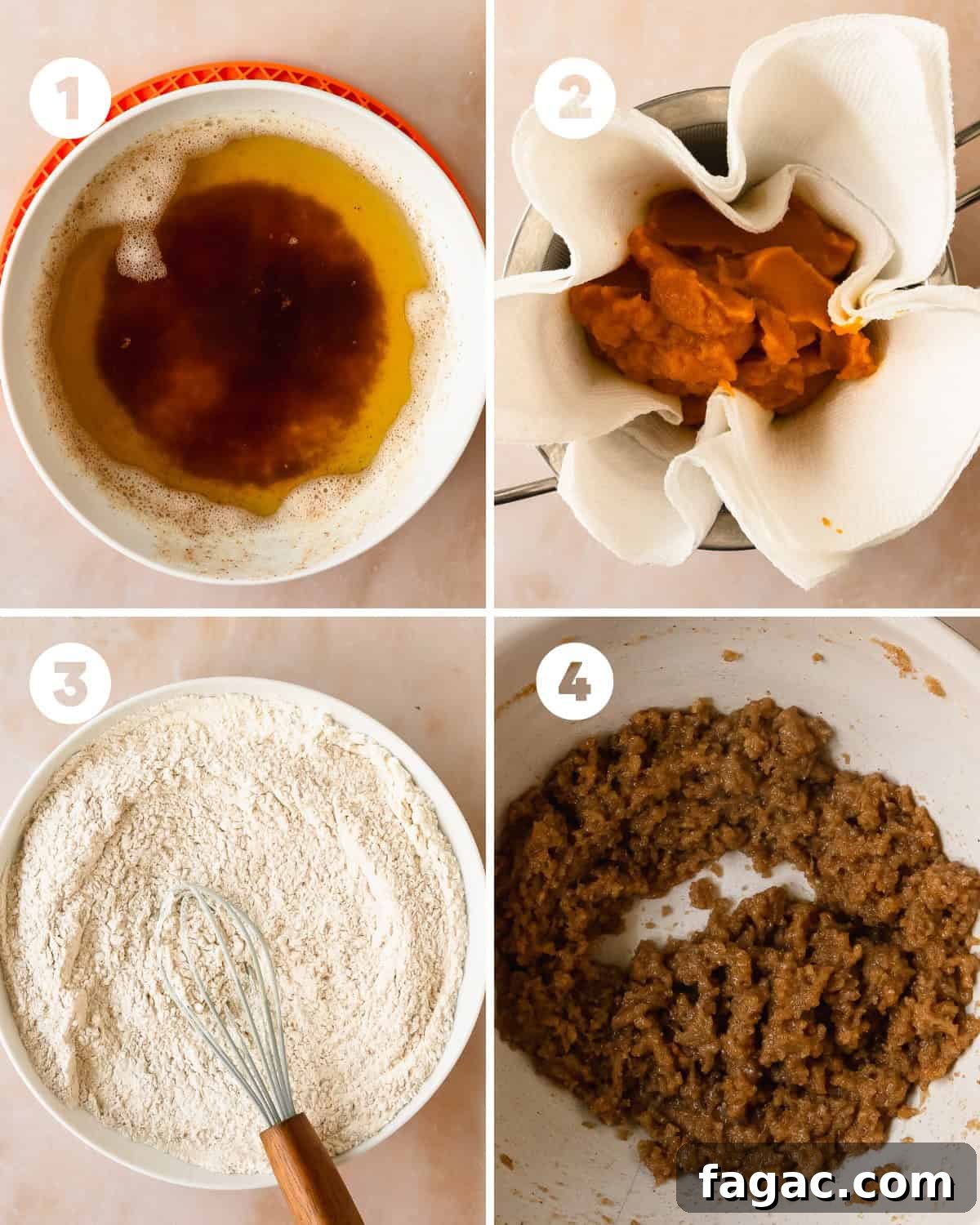 1

2

3

4

fagac.com